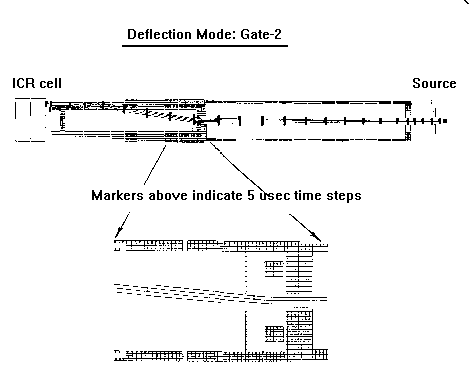 Deflection Mode: Gate-2

ICR cell

Source

Markers above indicate 5 usec time steps